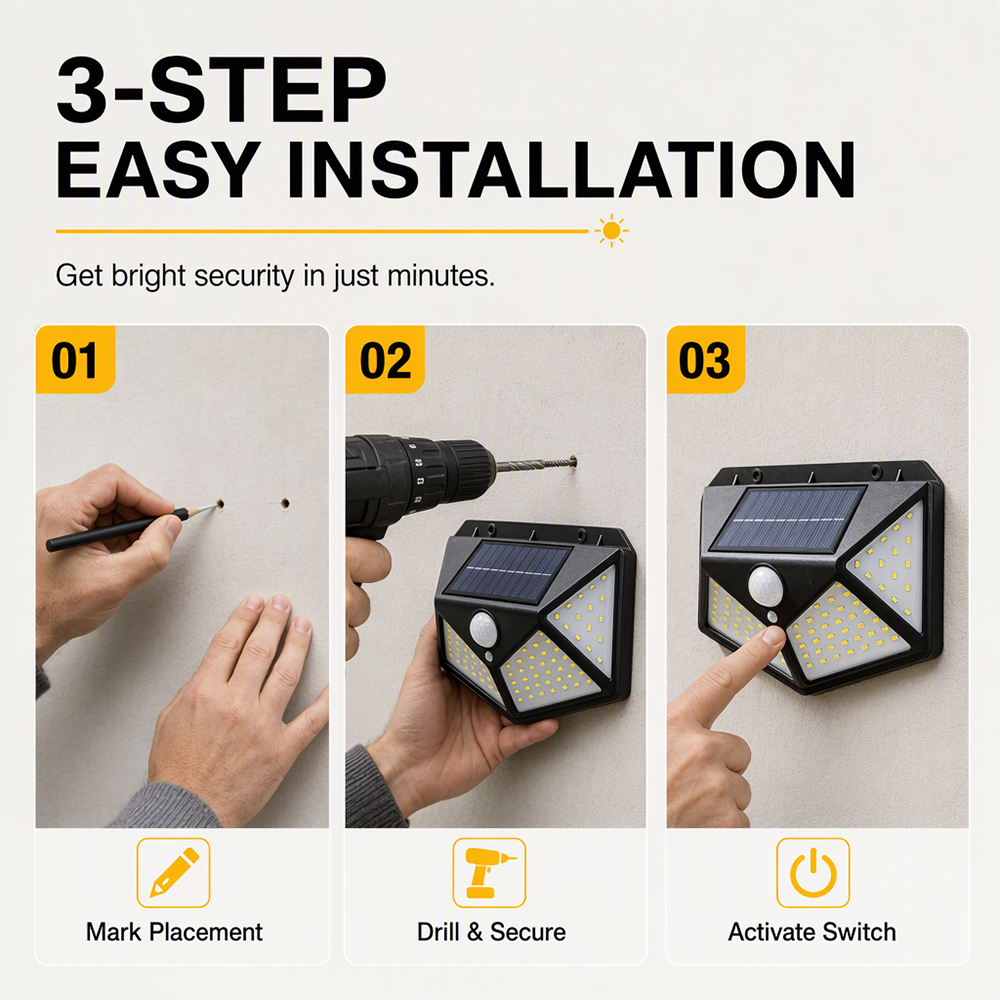 3-STEP
EASY INSTALLATION

Get bright security in just minutes.

01

Mark Placement

02

Drill & Secure

03

Activate Switch